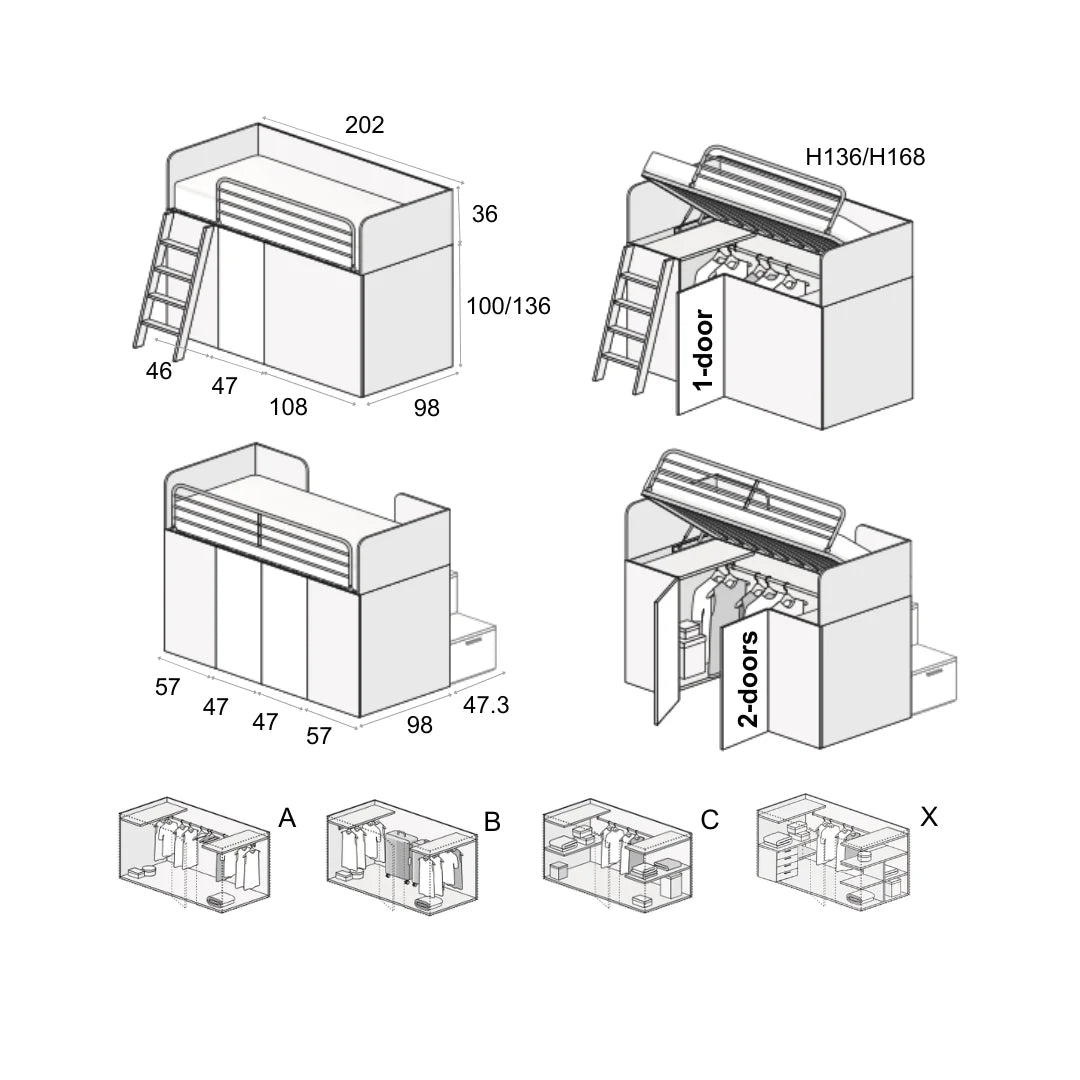 202
36
100/136
46
47
108
98

H136/H168
1-door

57
47
47
57
98
47.3

2-doors

A
B
C
X