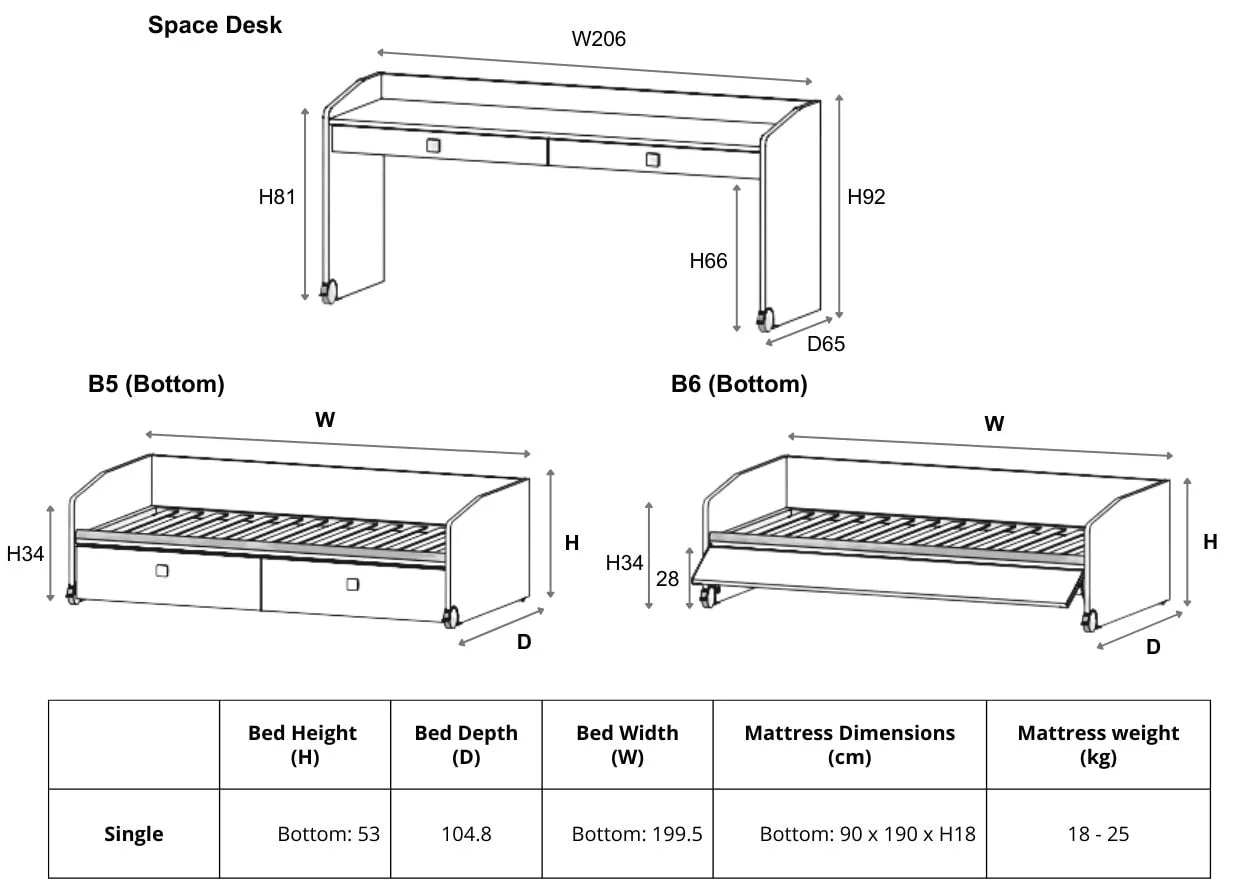 Space Desk

W206

H81

H92

H66

D65

B5 (Bottom)

W

H34

H

D

B6 (Bottom)

W

H34

28

H

D

| | Bed Height (H) | Bed Depth (D) | Bed Width (W) | Mattress Dimensions (cm) | Mattress weight (kg) |
|---|---|---|---|---|---|
| Single | Bottom: 53 | 104.8 | Bottom: 199.5 | Bottom: 90 x 190 x H18 | 18 - 25 |