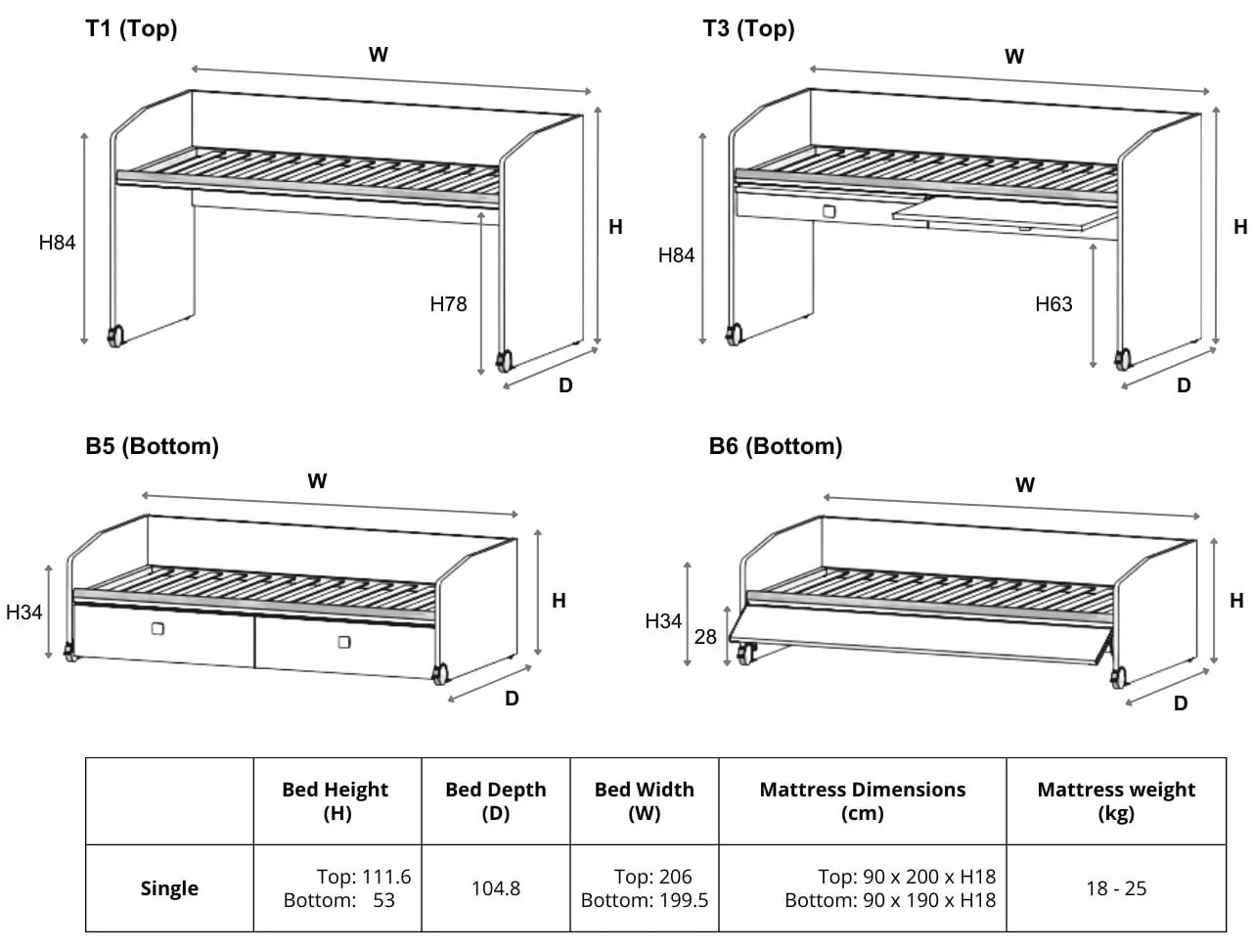 T1 (Top)

W

H84

H78

H

D

T3 (Top)

W

H84

H63

H

D

B5 (Bottom)

W

H34

H

D

B6 (Bottom)

W

H34

28

H

D

| | Bed Height (H) | Bed Depth (D) | Bed Width (W) | Mattress Dimensions (cm) | Mattress weight (kg) |
|---|---|---|---|---|---|
| Single | Top: 111.6 Bottom: 53 | 104.8 | Top: 206 Bottom: 199.5 | Top: 90 x 200 x H18 Bottom: 90 x 190 x H18 | 18 - 25 |