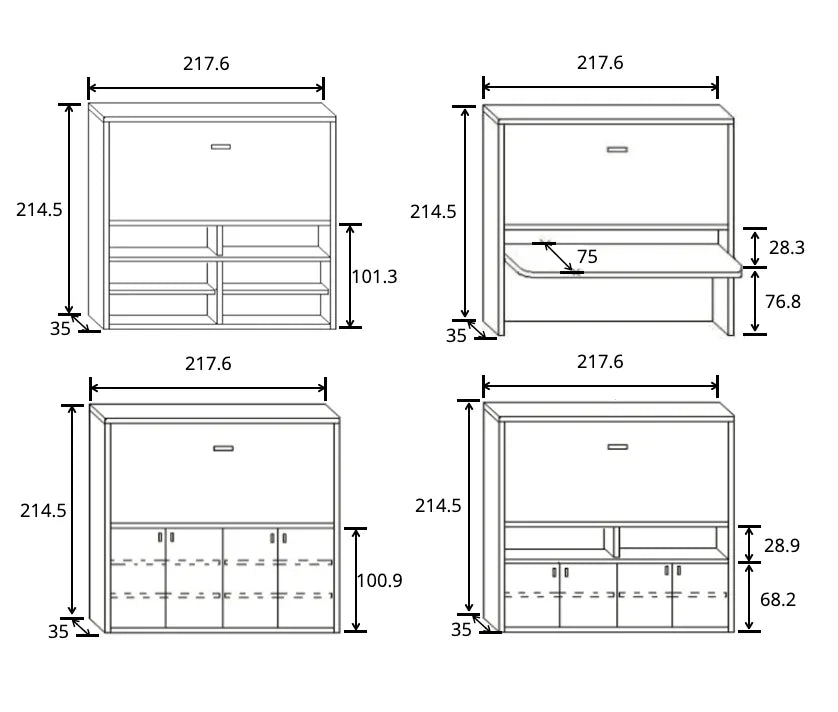 217.6

214.5

101.3

35

217.6

214.5

75

28.3

76.8

35

217.6

214.5

100.9

35

217.6

214.5

28.9

68.2

35