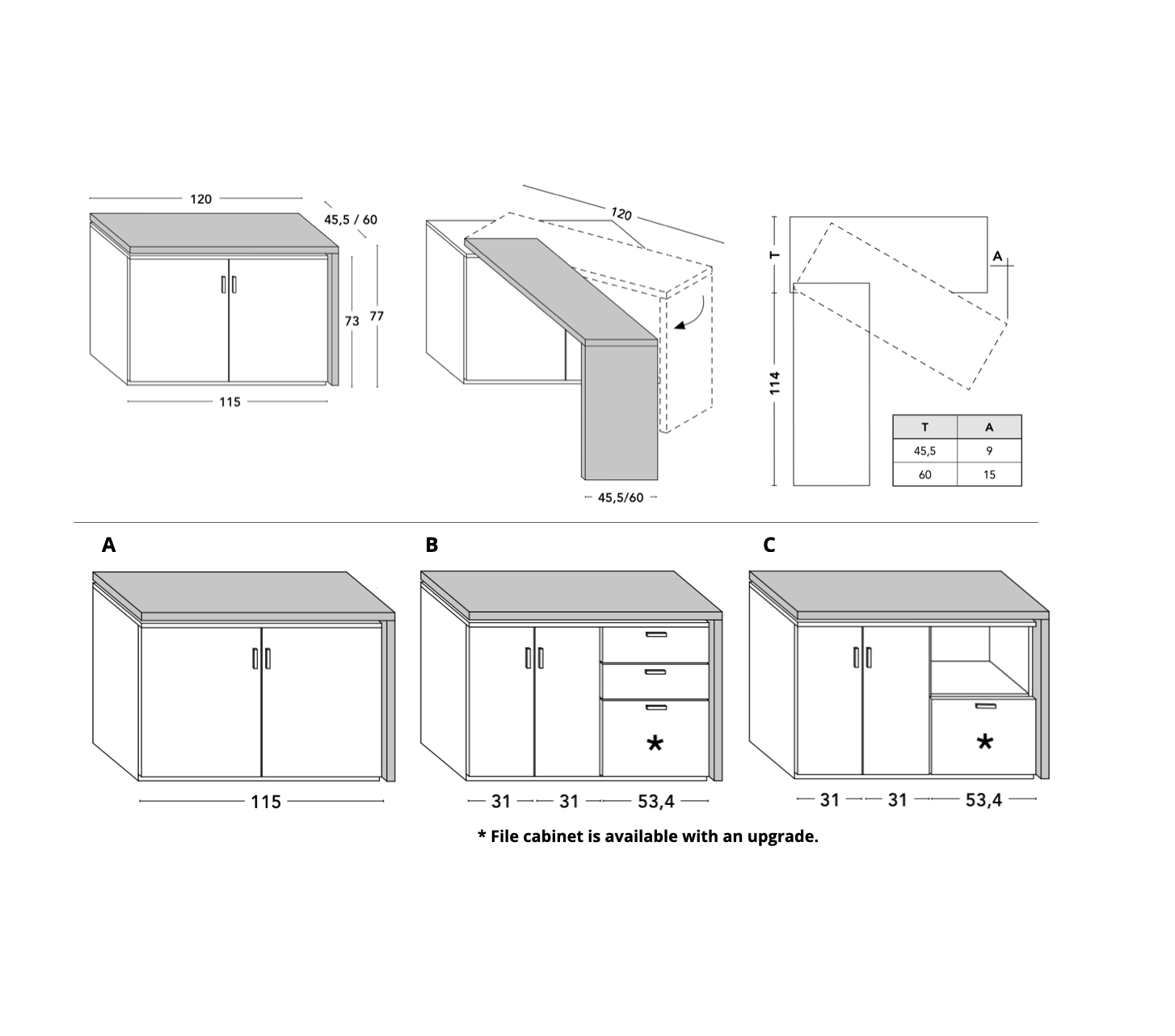 120

45,5 / 60

73

77

115

120

45,5/60

T

A

114

| T | A |
|---|---|
| 45,5 | 9 |
| 60 | 15 |

A

115

B

*

31 31 53,4

C

*

31 31 53,4

* File cabinet is available with an upgrade.