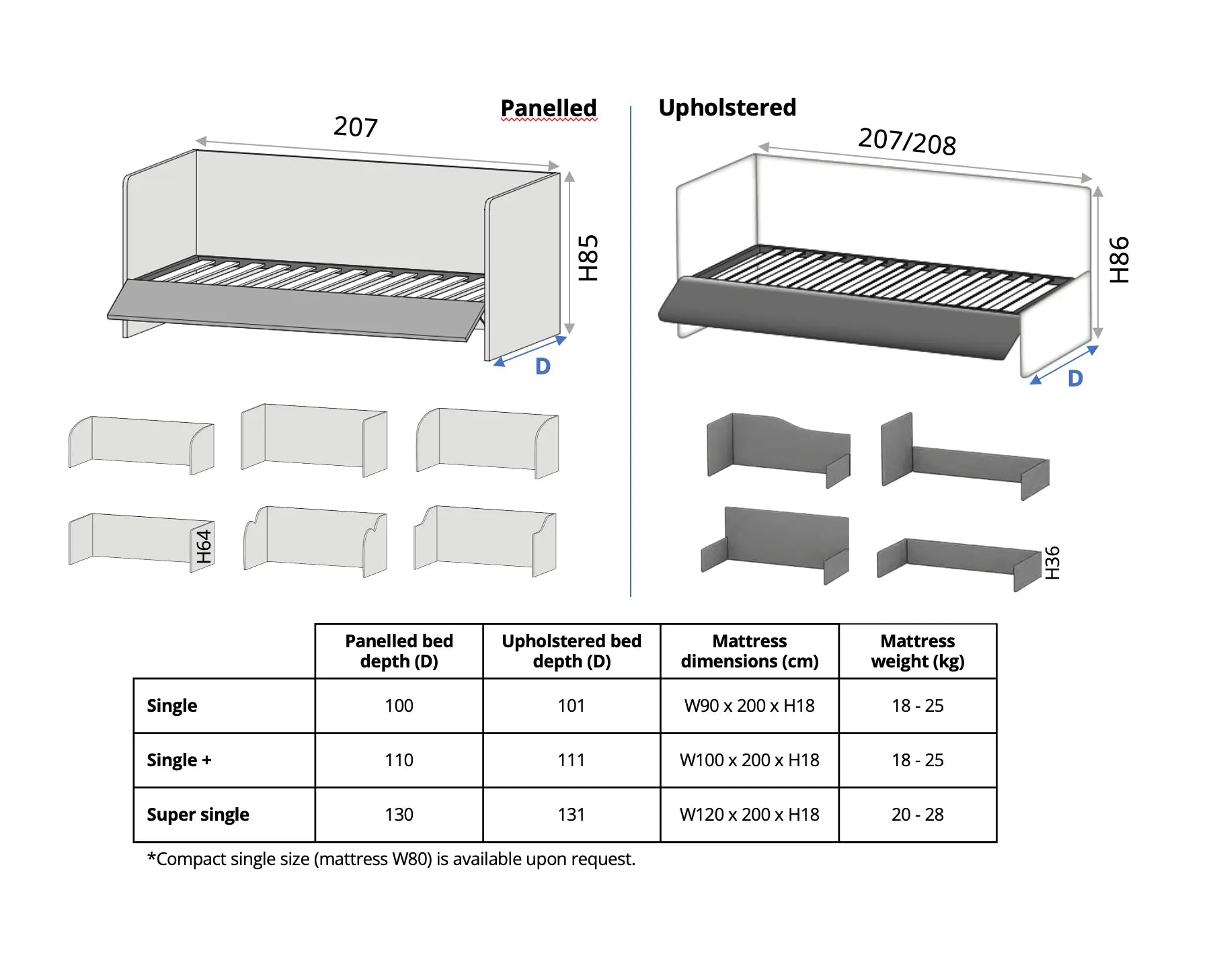 Panelled

207

H85

D

H64

Upholstered

207/208

H86

D

H36

| | Panelled bed depth (D) | Upholstered bed depth (D) | Mattress dimensions (cm) | Mattress weight (kg) |
|---|---|---|---|---|
| Single | 100 | 101 | W90 x 200 x H18 | 18 - 25 |
| Single + | 110 | 111 | W100 x 200 x H18 | 18 - 25 |
| Super single | 130 | 131 | W120 x 200 x H18 | 20 - 28 |

*Compact single size (mattress W80) is available upon request.