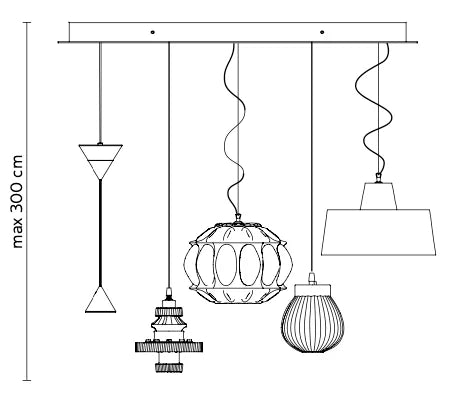 max 300 cm